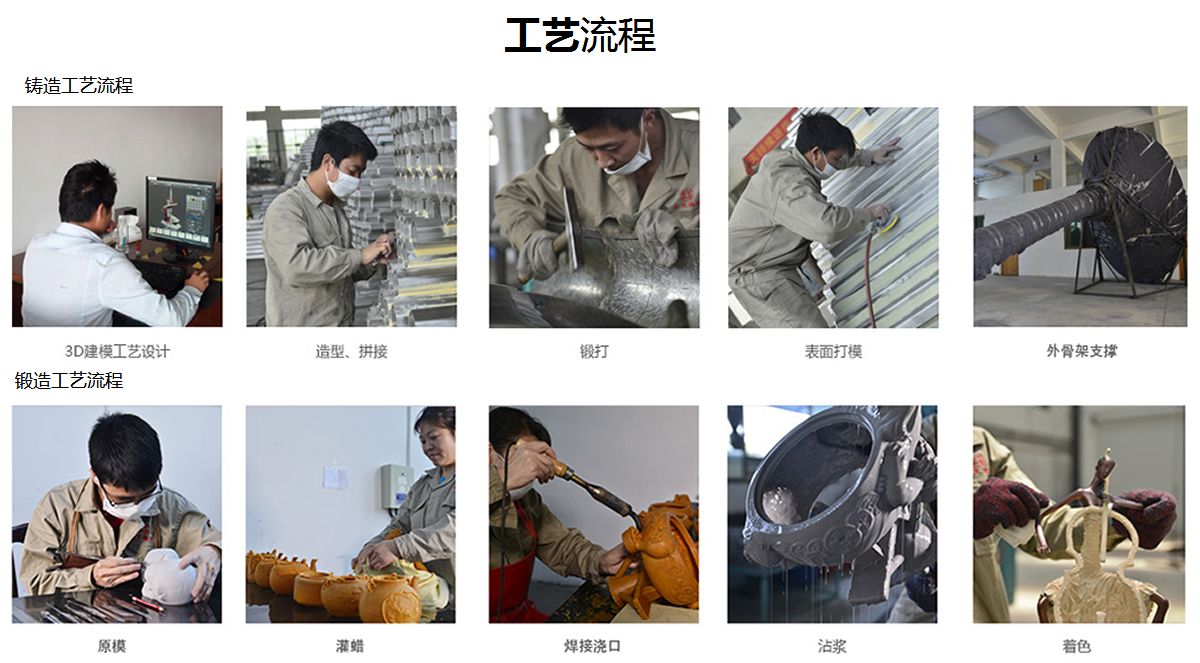 工艺流程

铸造工艺流程

3D建模工艺设计

造型、拼接

锻打

表面打模

外骨架支撑

锻造工艺流程

原模

灌蜡

焊接浇口

沾浆

着色